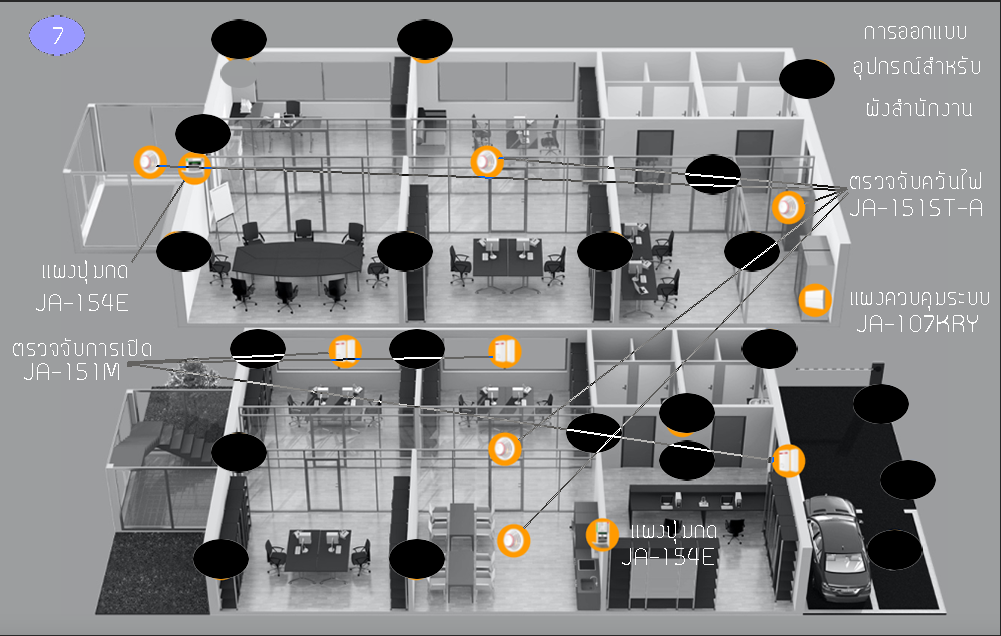 7

การออกแบบ
อุปกรณ์สำหรับ
ผังสำนักงาน

ตรวจจับควันไฟ
JA-151ST-A

แผงปุ่มกด
JA-154E

แผงควบคุมระบบ
JA-107KRY

ตรวจจับการเปิด
JA-151M

แผงปุ่มกด
JA-154E